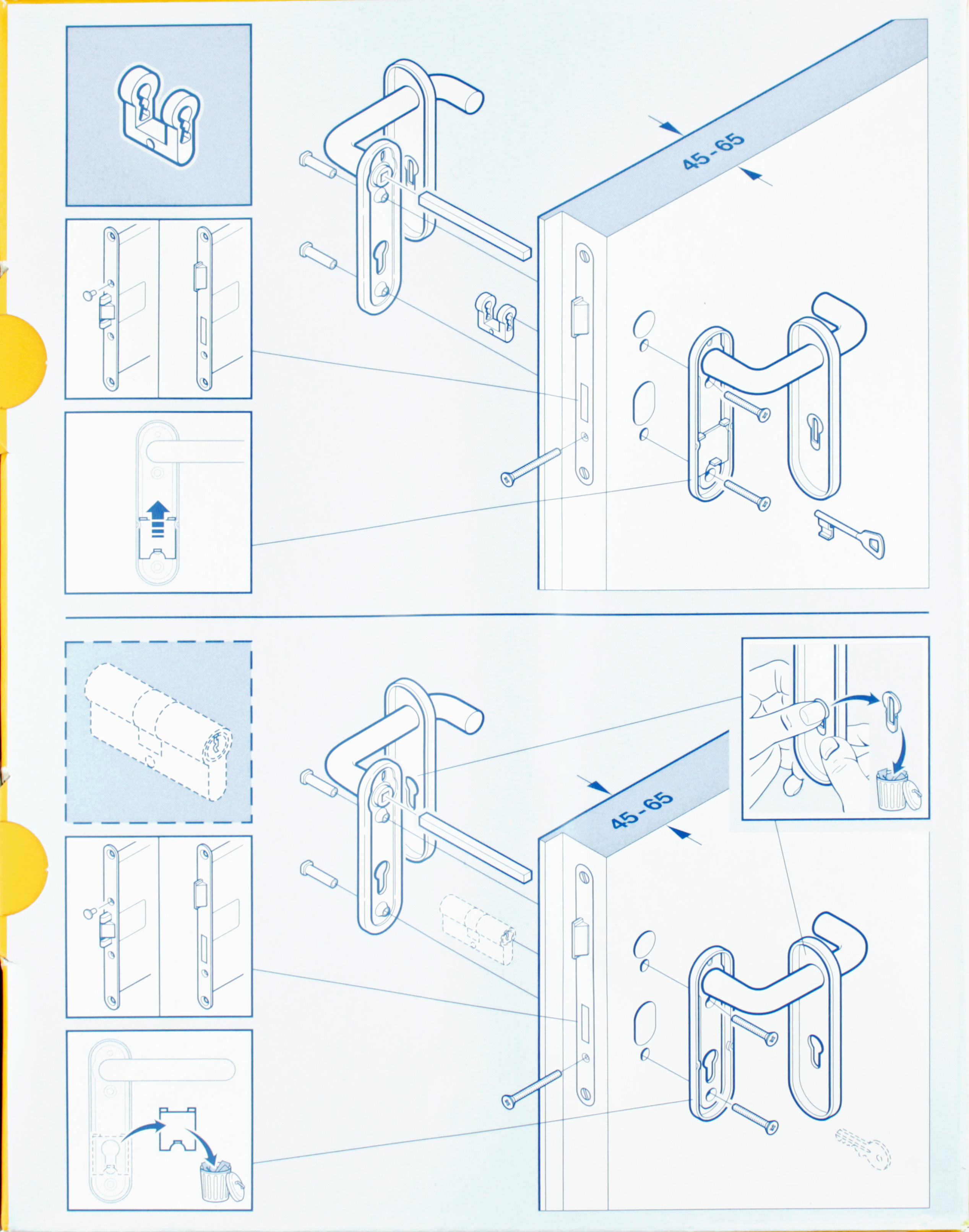 45-65

45-65